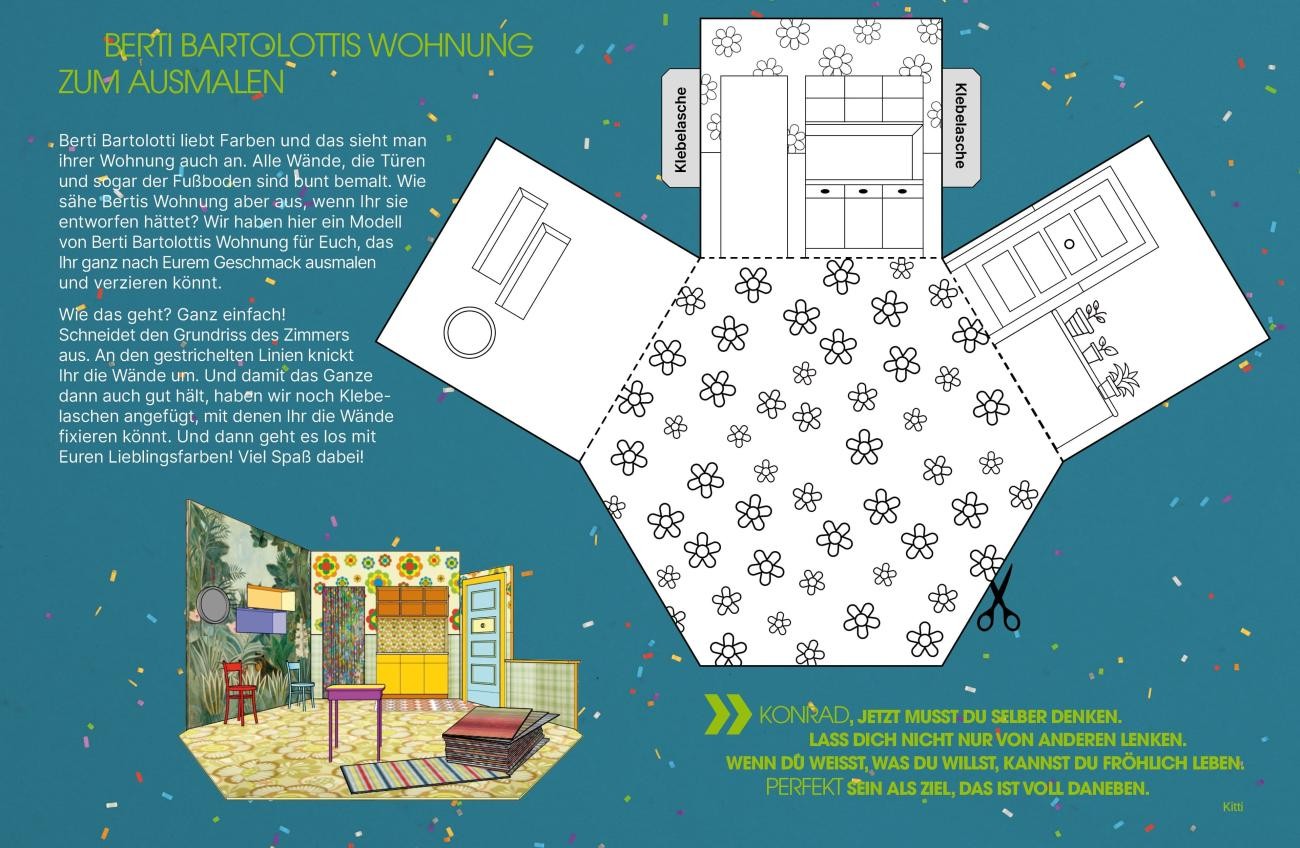 BERTI BARTOLOTTIS WOHNUNG ZUM AUSMALEN

Berti Bartolotti liebt Farben und das sieht man ihrer Wohnung auch an. Alle Wände, die Türen und sogar der Fußboden sind bunt bemalt. Wie sähe Bertis Wohnung aber aus, wenn Ihr sie entworfen hättet? Wir haben hier ein Modell von Berti Bartolottis Wohnung für Euch, das Ihr ganz nach Eurem Geschmack ausmalen und verzieren könnt.

Wie das geht? Ganz einfach! Schneidet den Grundriss des Zimmers aus. An den gestrichelten Linien knickt Ihr die Wände um. Und damit das Ganze dann auch gut hält, haben wir noch Klebelaschen angefügt, mit denen Ihr die Wände fixieren könnt. Und dann geht es los mit Euren Lieblingsfarben! Viel Spaß dabei!

Klebelasche

Klebelasche

KONRAD, JETZT MUSST DU SELBER DENKEN.
LASS DICH NICHT NUR VON ANDEREN LENKEN.
WENN DU WEISST, WAS DU WILLST, KANNST DU FRÖHLICH LEBEN.
PERFEKT SEIN ALS ZIEL, DAS IST VOLL DANEBEN.

Kitti